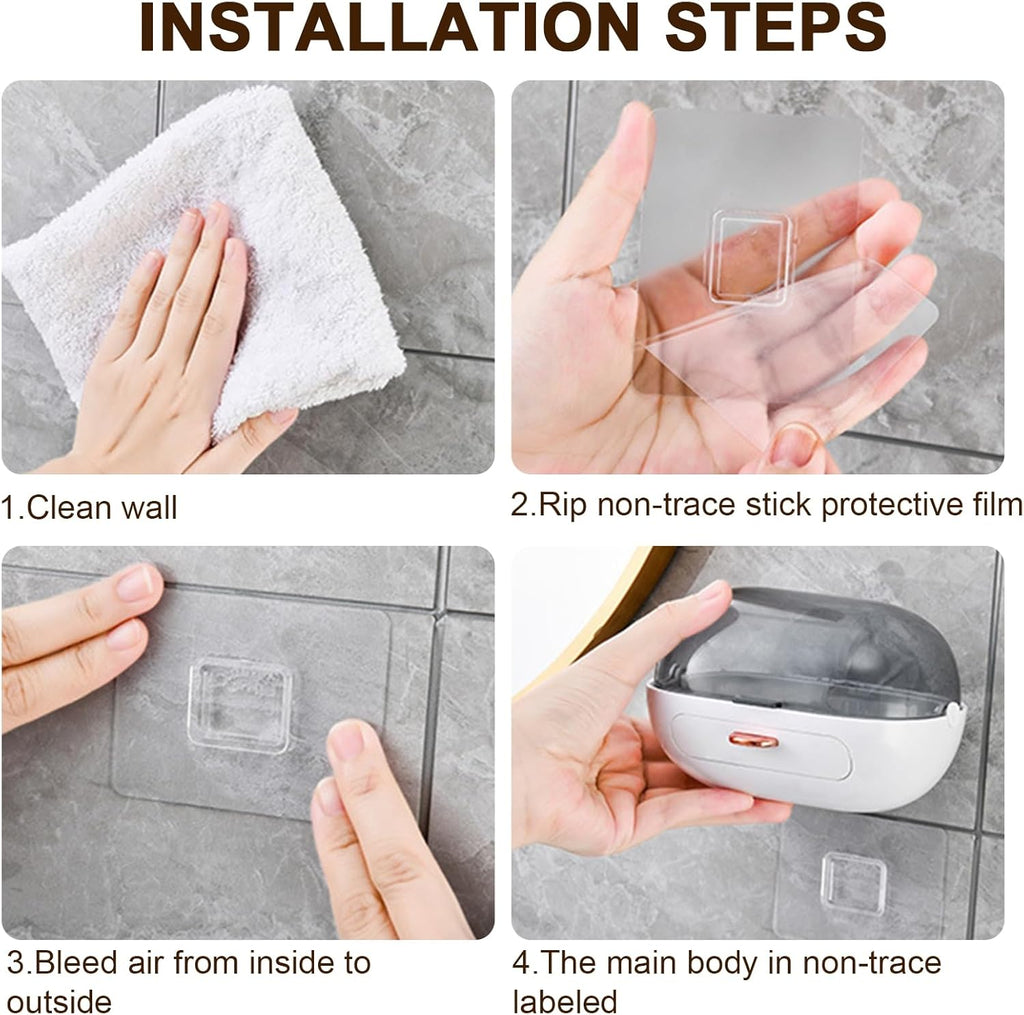 INSTALLATION STEPS

1.Clean wall

2.Rip non-trace stick protective film

3.Bleed air from inside to outside

4.The main body in non-trace labeled