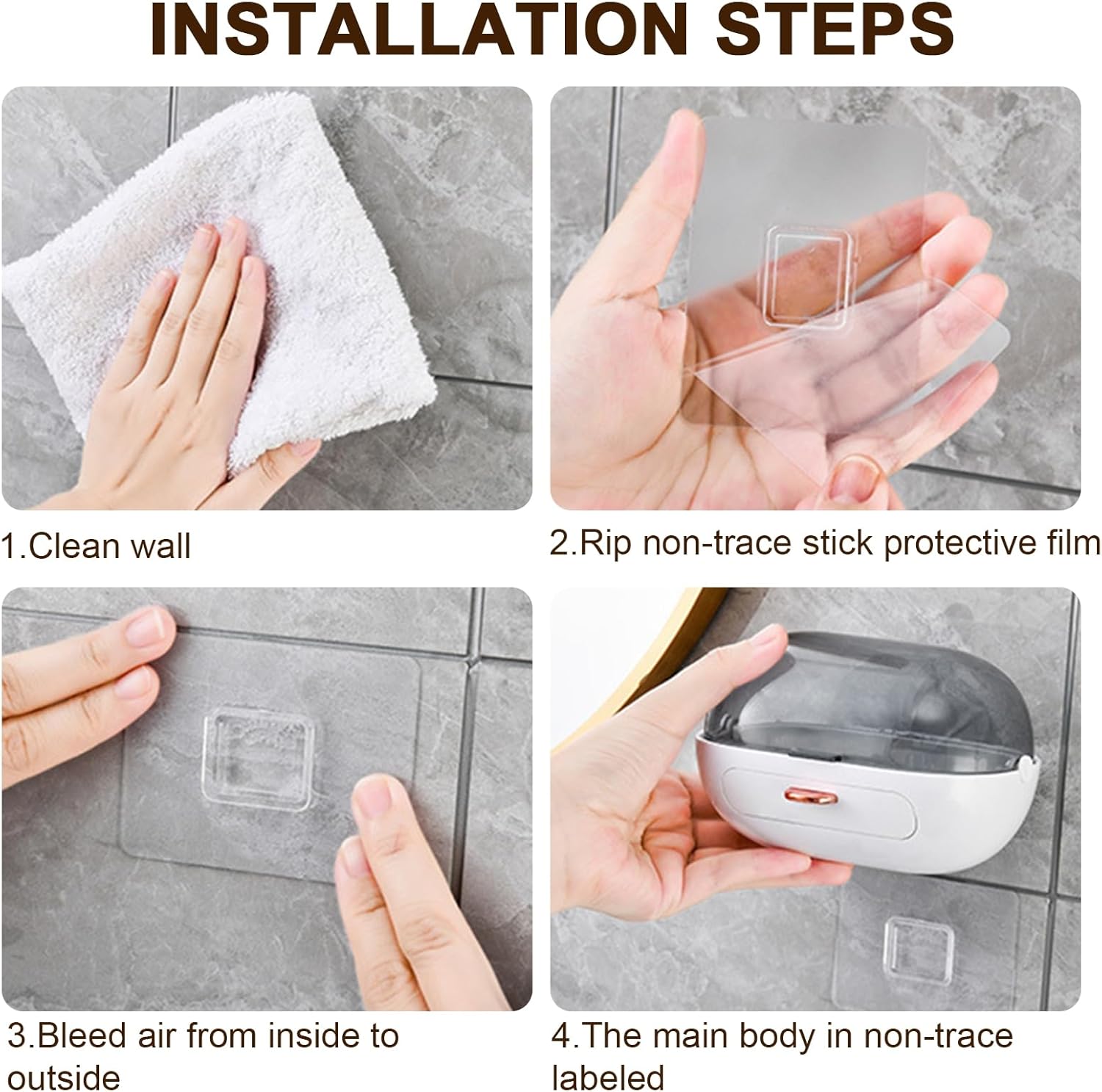 INSTALLATION STEPS

1.Clean wall

2.Rip non-trace stick protective film

3.Bleed air from inside to outside

4.The main body in non-trace labeled